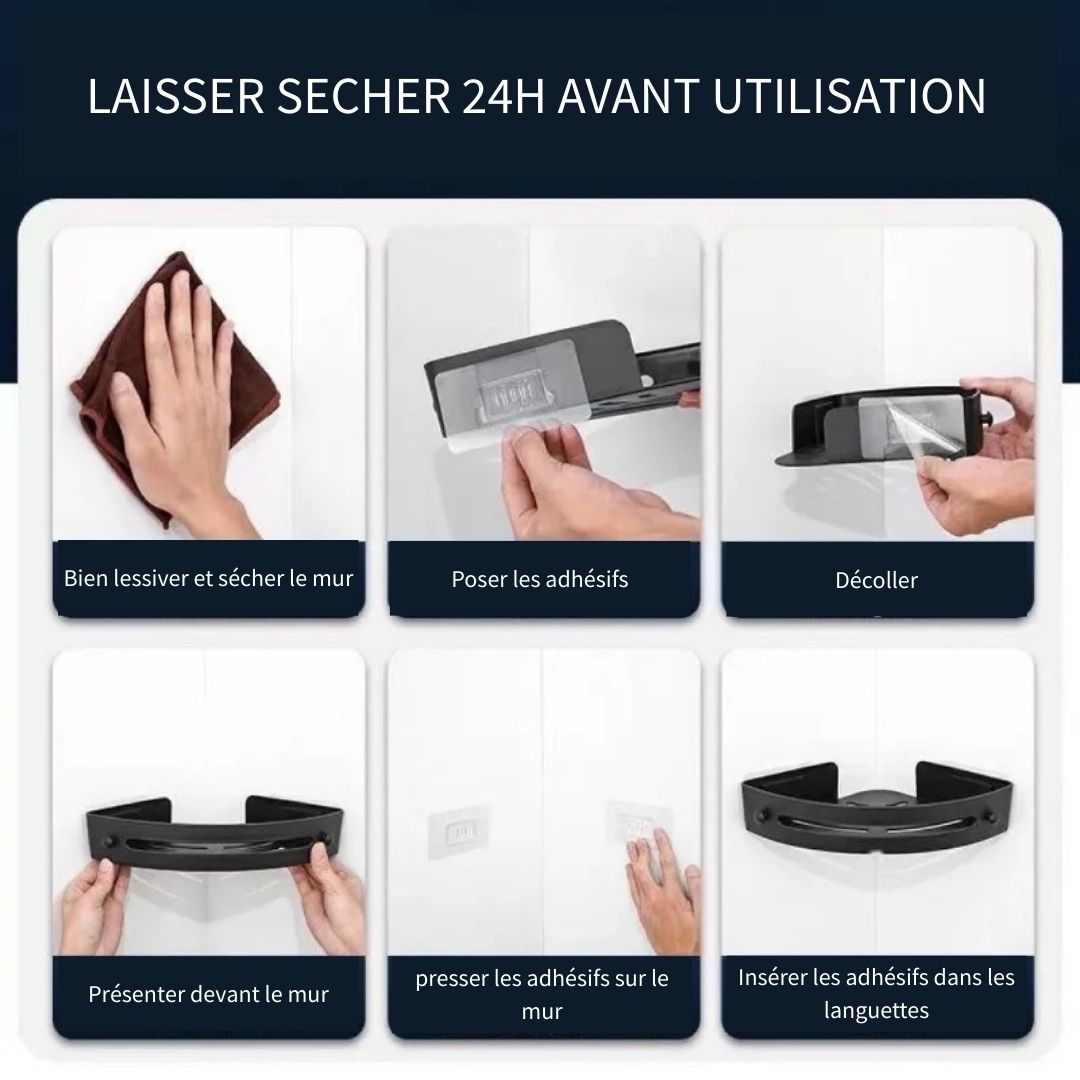 LAISSER SECHER 24H AVANT UTILISATION

Bien lessiver et sécher le mur

Poser les adhésifs

Décoller

Présenter devant le mur

presser les adhésifs sur le mur

Insérer les adhésifs dans les languettes